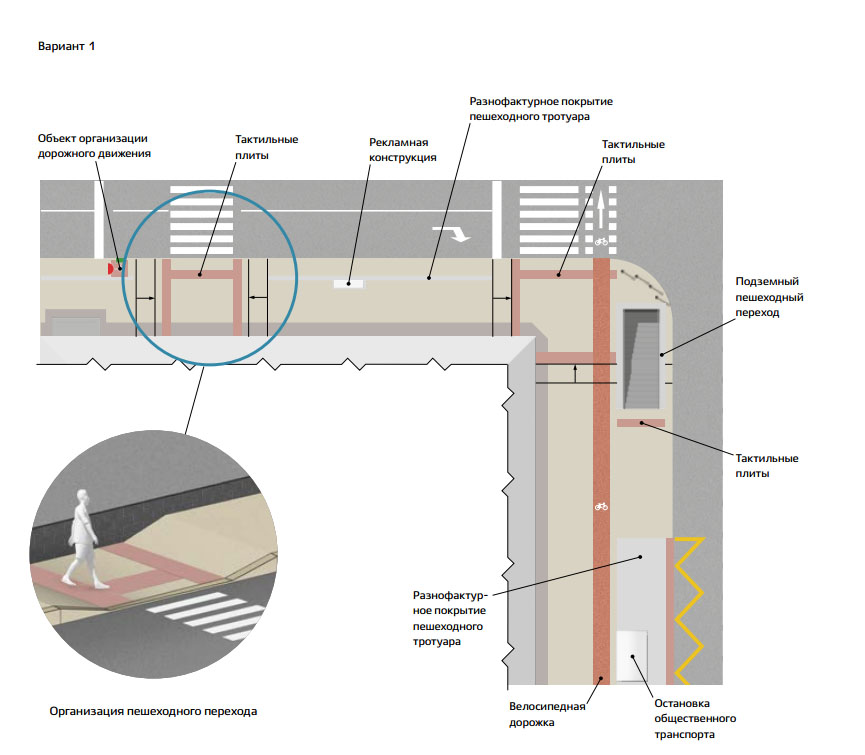 Вариант 1

Объект организации дорожного движения

Тактильные плиты

Рекламная конструкция

Разнофактурное покрытие пешеходного тротуара

Тактильные плиты

Подземный пешеходный переход

Тактильные плиты

Разнофактурное покрытие пешеходного тротуара

Велосипедная дорожка

Остановка общественного транспорта

Организация пешеходного перехода